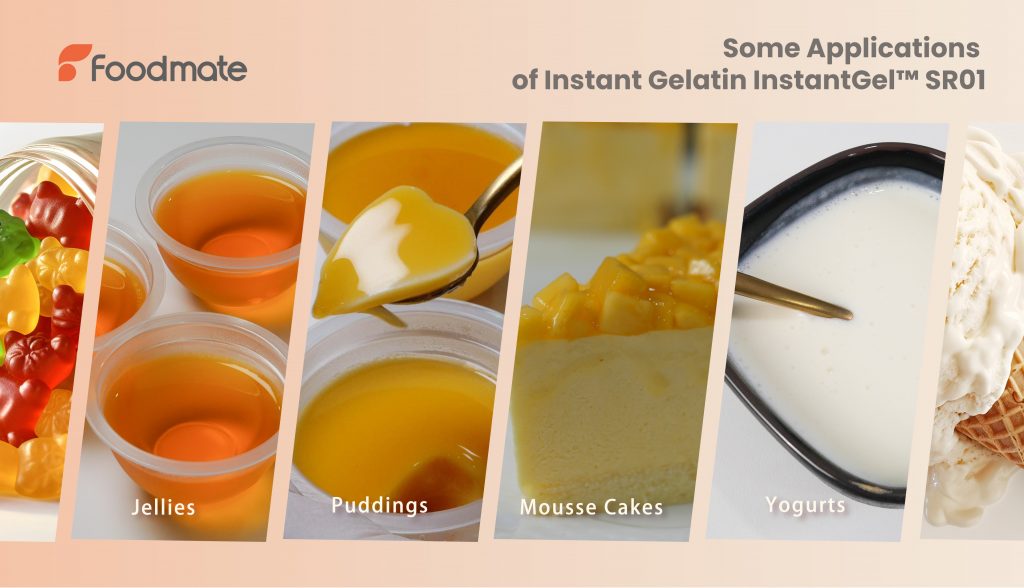 Foodmate

Some Applications of Instant Gelatin InstantGel™ SR01

Jellies

Puddings

Mousse Cakes

Yogurts